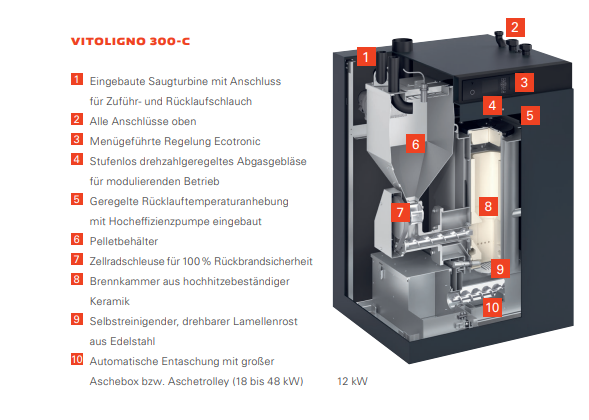 VITOLIGNO 300-C

1 Eingebaute Saugturbine mit Anschluss für Zuführ- und Rücklaufschlauch
2 Alle Anschlüsse oben
3 Menügeführte Regelung Ecotronic
4 Stufenlos drehzahlgeregeltes Abgasgebläse für modulierenden Betrieb
5 Geregelte Rücklauftemperaturanhebung mit Hocheffizienzpumpe eingebaut
6 Pelletbehälter
7 Zellradschleuse für 100 % Rückbrandsicherheit
8 Brennkammer aus hochhitzebeständiger Keramik
9 Selbstreinigender, drehbarer Lamellenrost aus Edelstahl
10 Automatische Entaschung mit großer Aschebox bzw. Aschetrolley (18 bis 48 kW)

12 kW

1
2
3
4
5
6
7
8
9
10